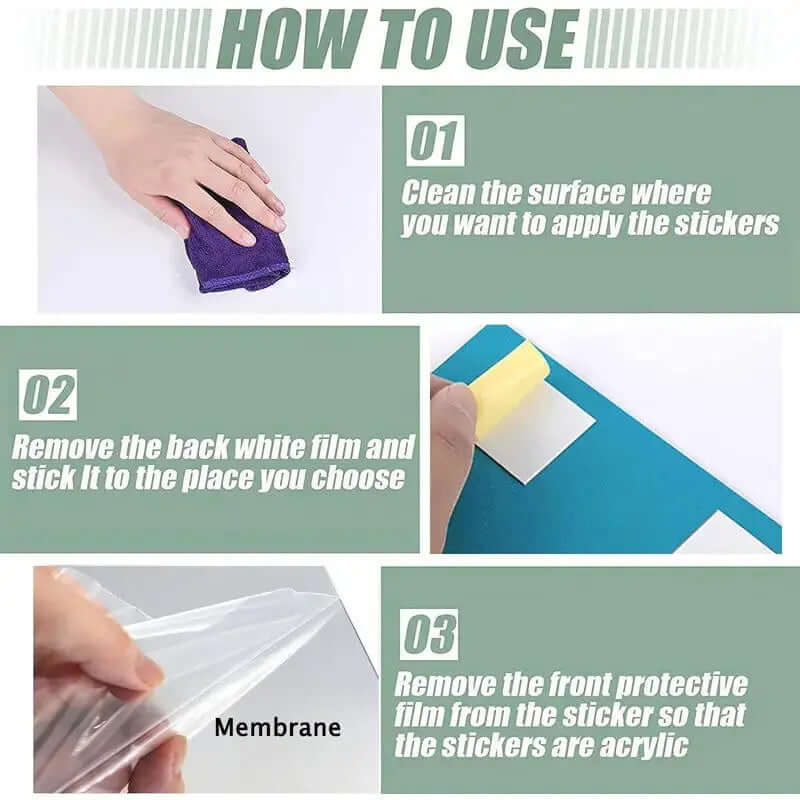 HOW TO USE

01
Clean the surface where you want to apply the stickers

02
Remove the back white film and stick It to the place you choose

Membrane

03
Remove the front protective film from the sticker so that the stickers are acrylic