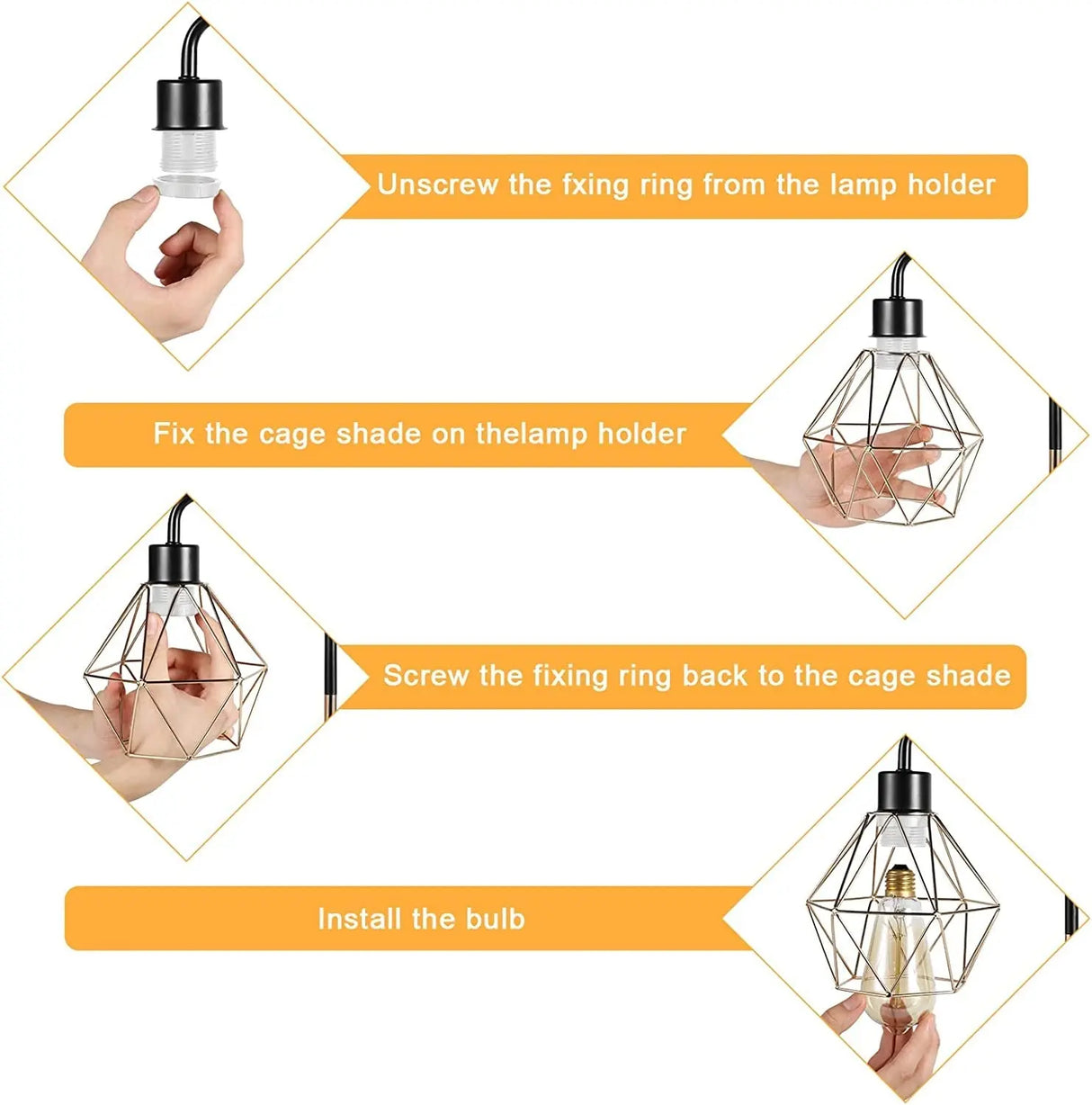 Unscrew the fxing ring from the lamp holder

Fix the cage shade on thelamp holder

Screw the fixing ring back to the cage shade

Install the bulb