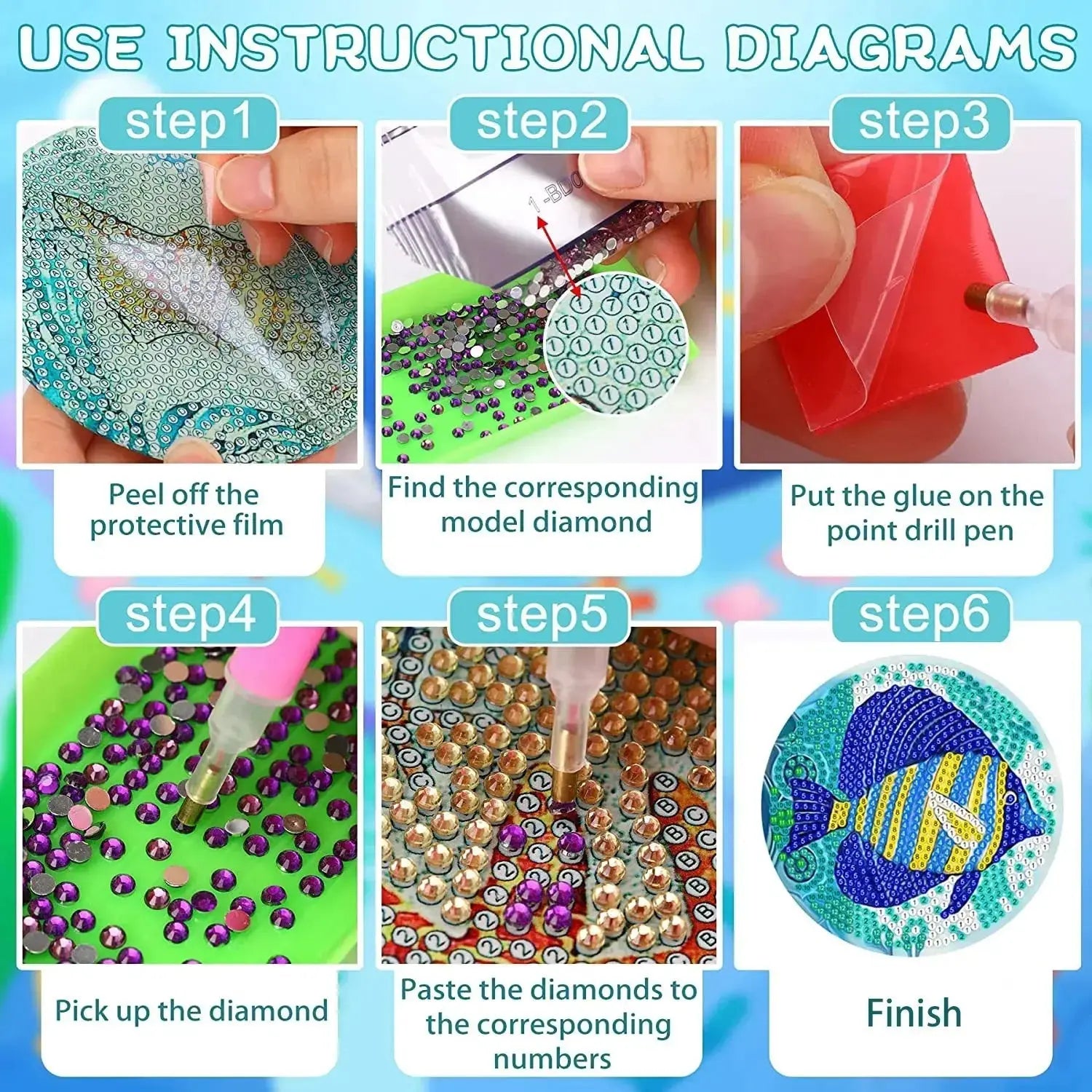 USE INSTRUCTIONAL DIAGRAMS

step1

Peel off the protective film

step2

1-BD0

Find the corresponding model diamond

step3

Put the glue on the point drill pen

step4

Pick up the diamond

step5

Paste the diamonds to the corresponding numbers

step6

Finish