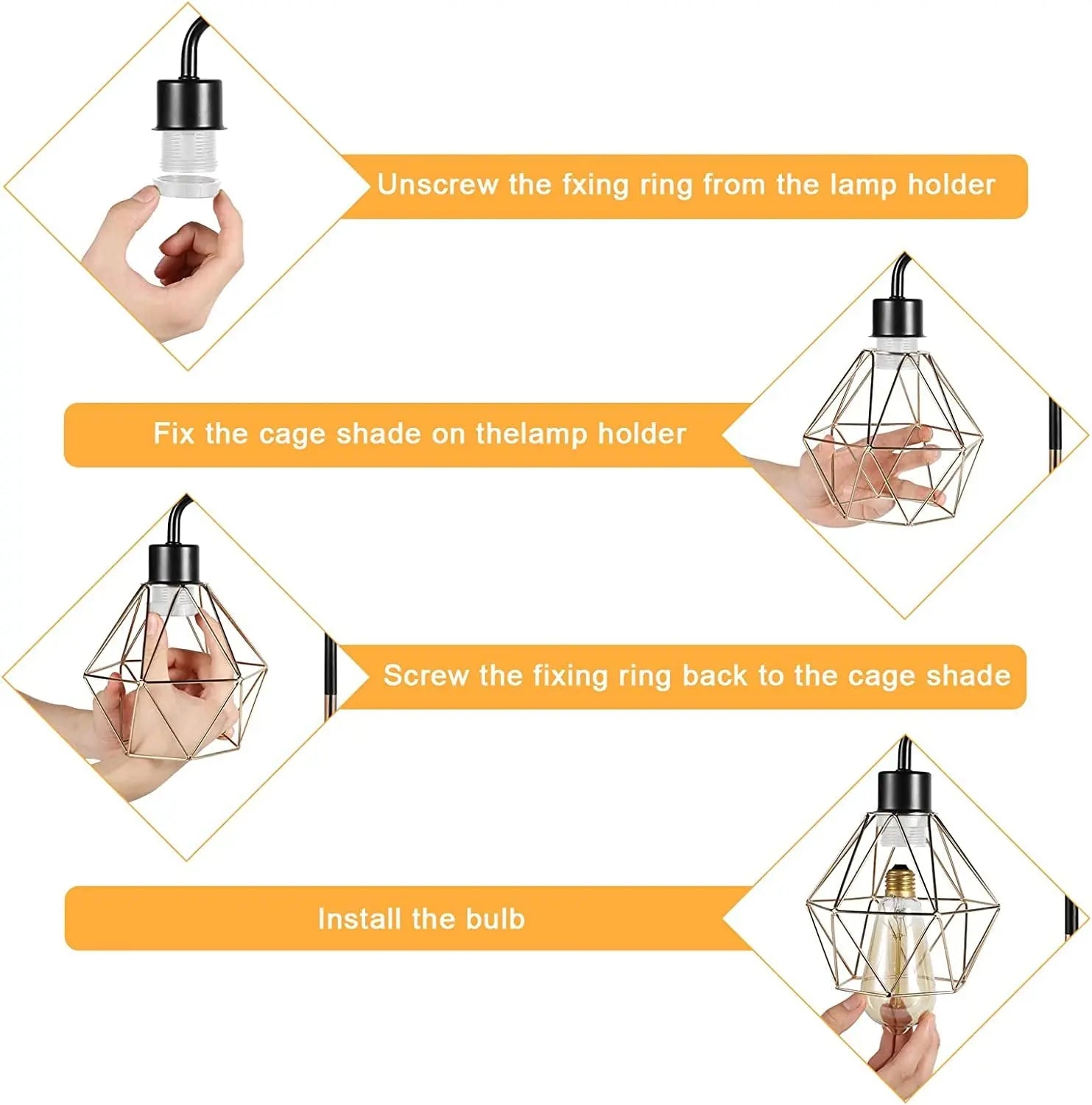 Unscrew the fxing ring from the lamp holder

Fix the cage shade on thelamp holder

Screw the fixing ring back to the cage shade

Install the bulb